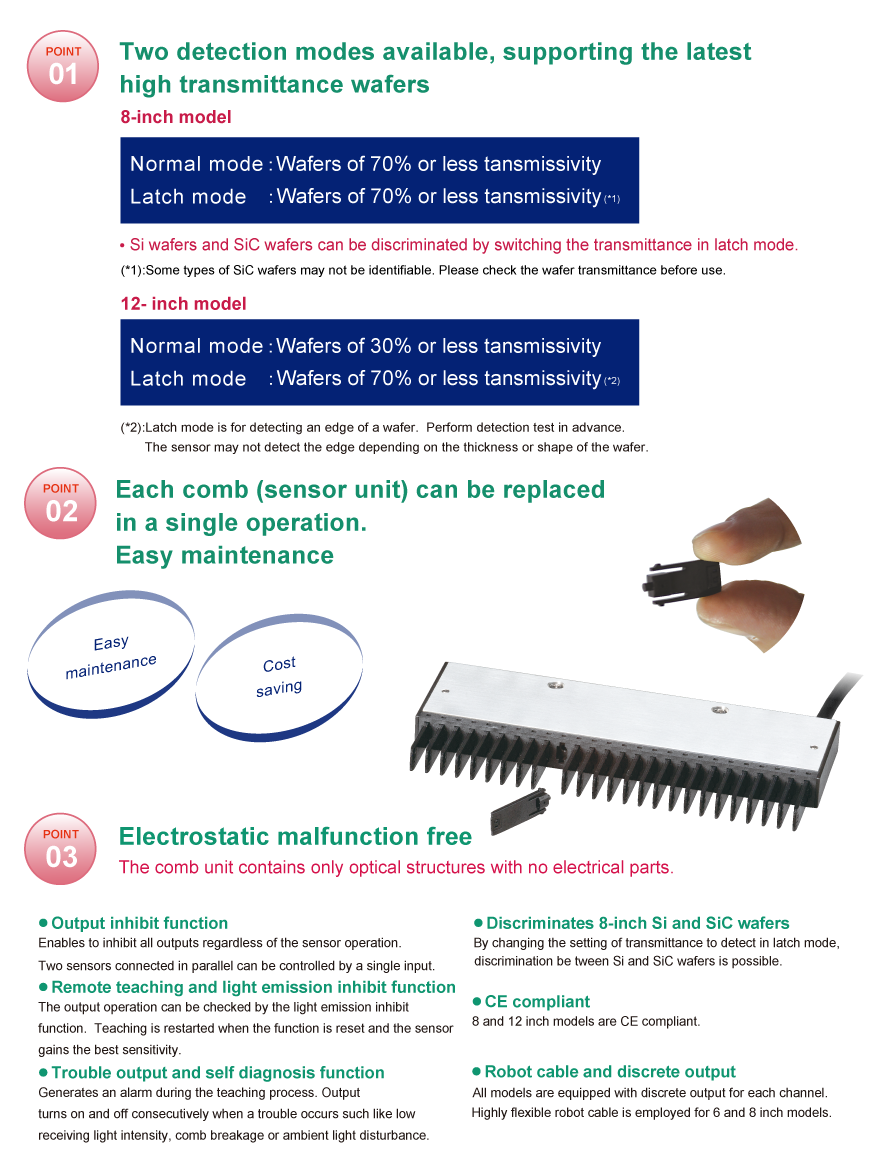 POINT 01

Two detection modes available, supporting the latest high transmittance wafers

8-inch model

Normal mode : Wafers of 70% or less tansmissivity
Latch mode : Wafers of 70% or less tansmissivity (*1)

• Si wafers and SiC wafers can be discriminated by switching the transmittance in latch mode.

(*1):Some types of SiC wafers may not be identifiable. Please check the wafer transmittance before use.

12- inch model

Normal mode : Wafers of 30% or less tansmissivity
Latch mode : Wafers of 70% or less tansmissivity (*2)

(*2):Latch mode is for detecting an edge of a wafer. Perform detection test in advance. The sensor may not detect the edge depending on the thickness or shape of the wafer.

POINT 02

Each comb (sensor unit) can be replaced in a single operation.
Easy maintenance

Easy maintenance

Cost saving

POINT 03

Electrostatic malfunction free

The comb unit contains only optical structures with no electrical parts.

● Output inhibit function
Enables to inhibit all outputs regardless of the sensor operation.
Two sensors connected in parallel can be controlled by a single input.

● Remote teaching and light emission inhibit function
The output operation can be checked by the light emission inhibit function. Teaching is restarted when the function is reset and the sensor gains the best sensitivity.

● Trouble output and self diagnosis function
Generates an alarm during the teaching process. Output turns on and off consecutively when a trouble occurs such like low receiving light intensity, comb breakage or ambient light disturbance.

● Discriminates 8-inch Si and SiC wafers
By changing the setting of transmittance to detect in latch mode, discrimination be tween Si and SiC wafers is possible.

● CE compliant
8 and 12 inch models are CE compliant.

● Robot cable and discrete output
All models are equipped with discrete output for each channel. Highly flexible robot cable is employed for 6 and 8 inch models.