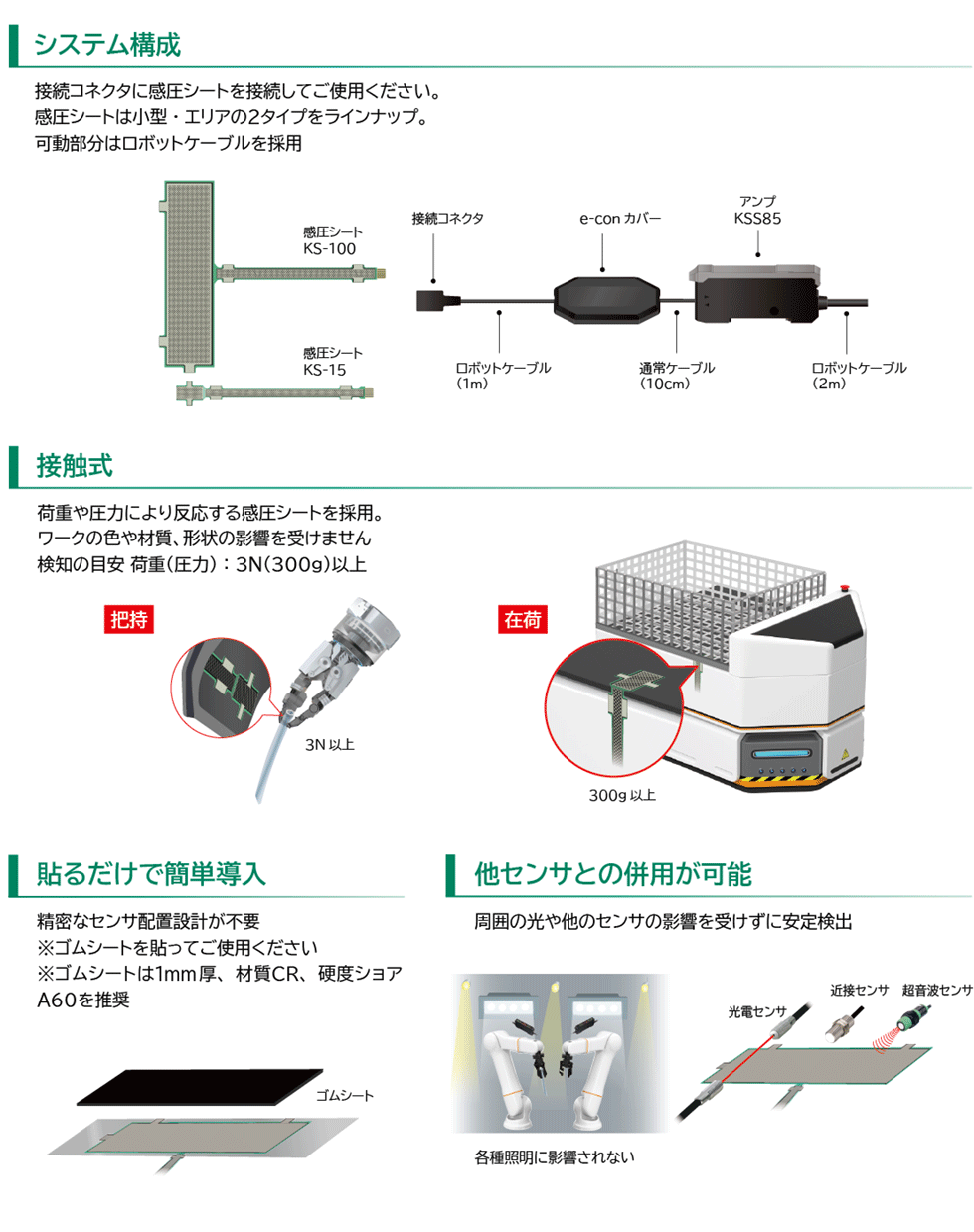 システム構成

接続コネクタに感圧シートを接続してご使用ください。
感圧シートは小型・エリアの2タイプをラインナップ。
可動部分はロボットケーブルを採用

感圧シート
KS-100

感圧シート
KS-15

接続コネクタ

e-con カバー

アンプ
KSS85

ロボットケーブル
(1m)

通常ケーブル
(10cm)

ロボットケーブル
(2m)

接触式

荷重や圧力により反応する感圧シートを採用。
ワークの色や材質、形状の影響を受けません
検知の目安 荷重(圧力):3N(300g)以上

把持

3N 以上

在荷

300g 以上

貼るだけで簡単導入

精密なセンサ配置設計が不要
※ゴムシートを貼ってご使用ください
※ゴムシートは1mm厚、材質CR、硬度ショアA60を推奨

ゴムシート

他センサとの併用が可能

周囲の光や他のセンサの影響を受けずに安定検出

各種照明に影響されない

光電センサ

近接センサ

超音波センサ