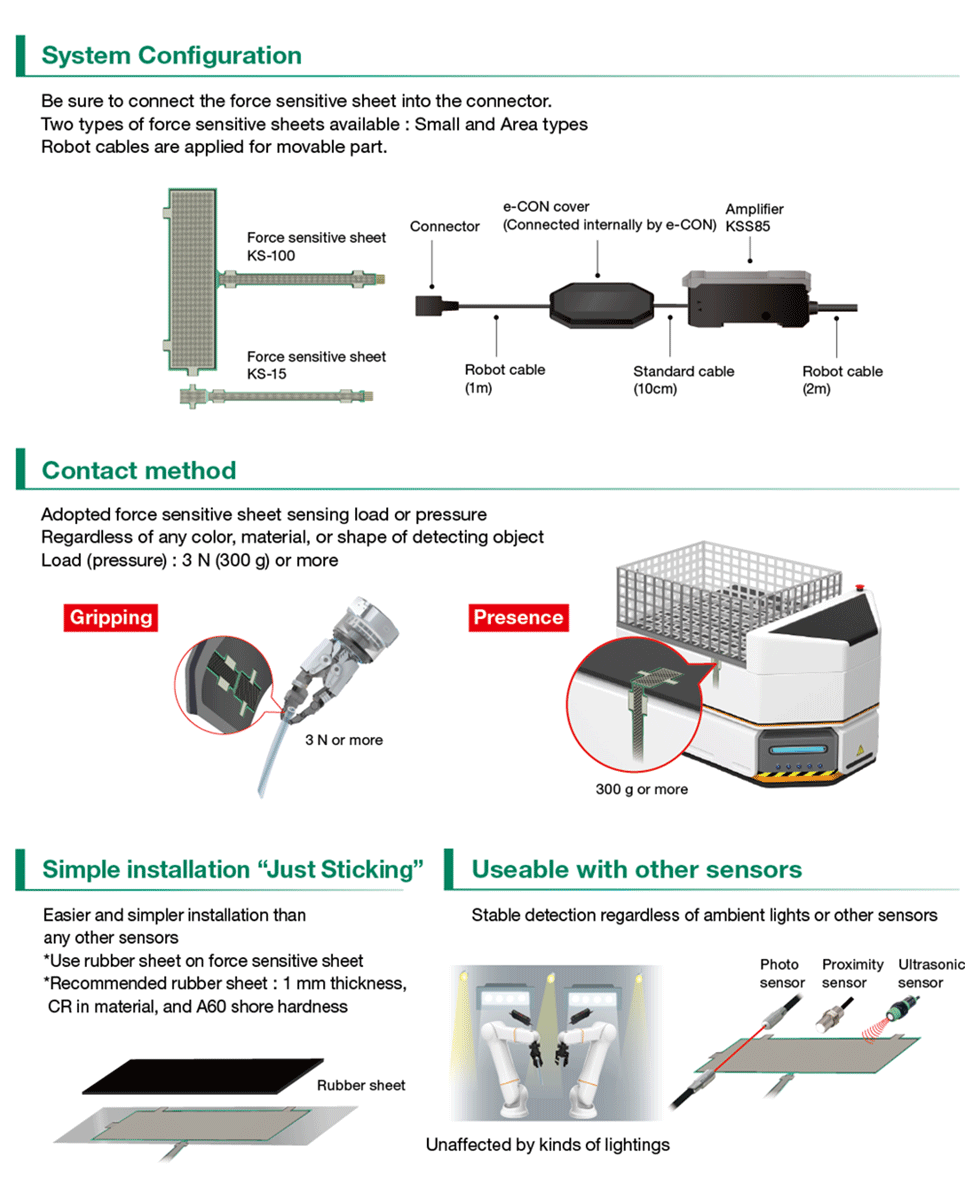 System Configuration

Be sure to connect the force sensitive sheet into the connector.
Two types of force sensitive sheets available : Small and Area types
Robot cables are applied for movable part.

Force sensitive sheet KS-100

Force sensitive sheet KS-15

Connector

e-CON cover (Connected internally by e-CON)

Amplifier KSS85

Robot cable (1m)

Standard cable (10cm)

Robot cable (2m)

Contact method

Adopted force sensitive sheet sensing load or pressure
Regardless of any color, material, or shape of detecting object
Load (pressure) : 3 N (300 g) or more

Gripping

3 N or more

Presence

300 g or more

Simple installation “Just Sticking”

Easier and simpler installation than any other sensors
*Use rubber sheet on force sensitive sheet
*Recommended rubber sheet : 1 mm thickness, CR in material, and A60 shore hardness

Rubber sheet

Useable with other sensors

Stable detection regardless of ambient lights or other sensors

Photo sensor

Proximity sensor

Ultrasonic sensor

Unaffected by kinds of lightings